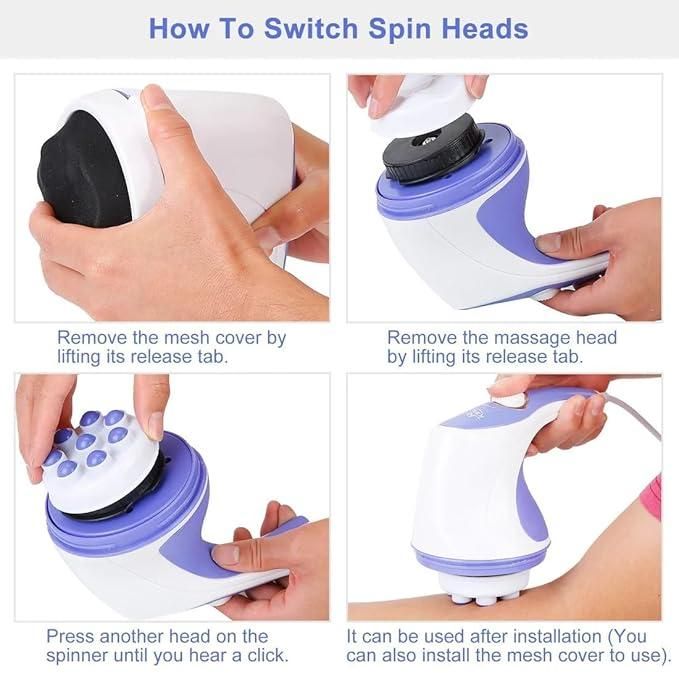 How To Switch Spin Heads

Remove the mesh cover by lifting its release tab.

Remove the massage head by lifting its release tab.

Press another head on the spinner until you hear a click.

It can be used after installation (You can also install the mesh cover to use).